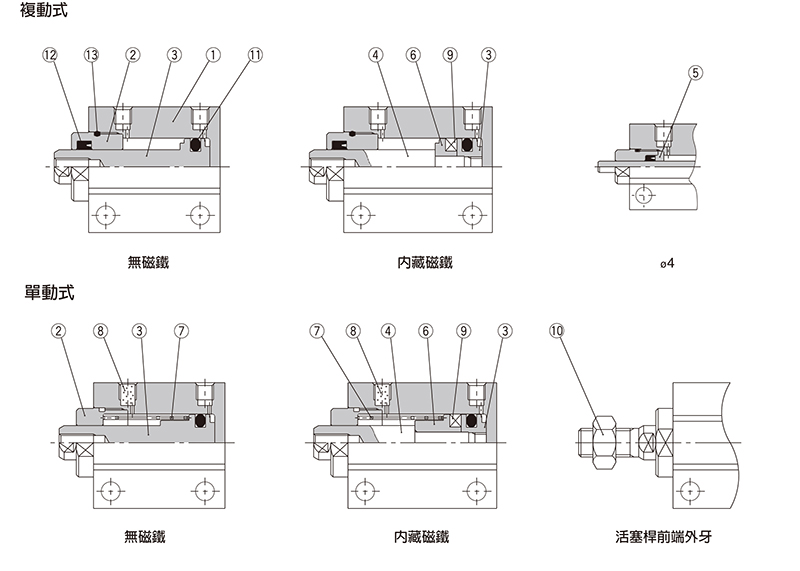 複動式

12 13 2 3 1 11

4 6 9 3

5

無磁鐵

內藏磁鐵

ø4

單動式

2 8 3 7

7 8 4 6 9 3

10

無磁鐵

內藏磁鐵

活塞桿前端外牙