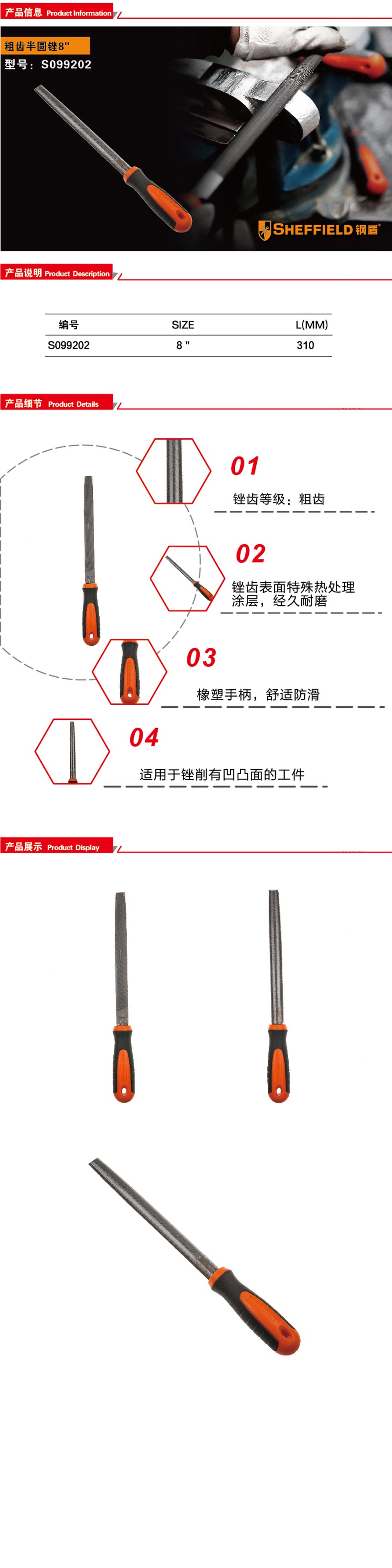 产品信息 Product Information

粗齿半圆锉8"
型号：S099202

SHEFFIELD 钢盾

产品说明 Product Description

| 编号 | SIZE | L(MM) |
|---|---|---|
| S099202 | 8 " | 310 |

产品细节 Product Details

01
锉齿等级：粗齿

02
锉齿表面特殊热处理涂层，经久耐磨

03
橡塑手柄，舒适防滑

04
适用于锉削有凹凸面的工件

产品展示 Product Display